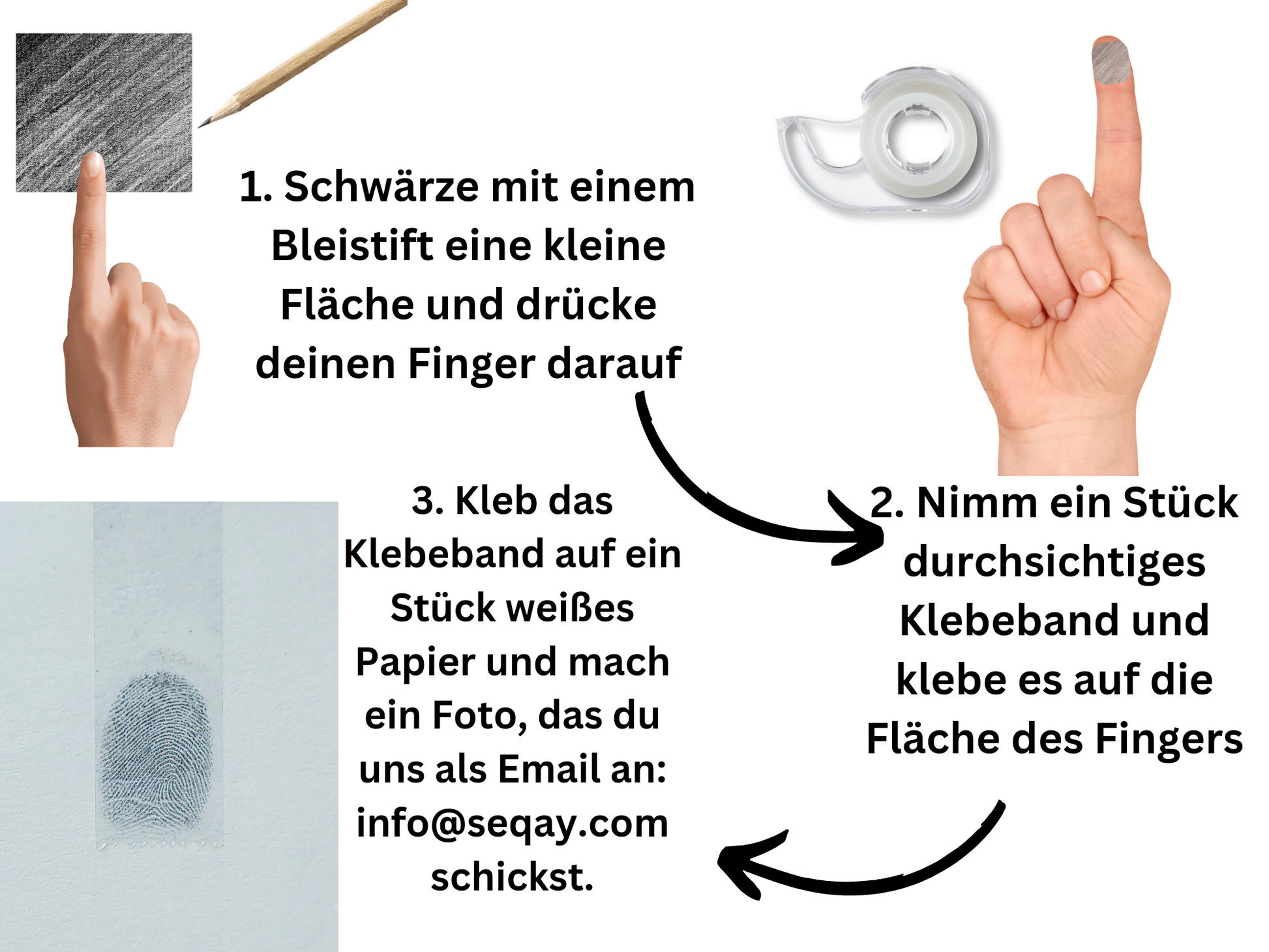 1. Schwärze mit einem Bleistift eine kleine Fläche und drücke deinen Finger darauf

2. Nimm ein Stück durchsichtiges Klebeband und klebe es auf die Fläche des Fingers

3. Kleb das Klebeband auf ein Stück weißes Papier und mach ein Foto, das du uns als Email an: info@seqay.com schickst.