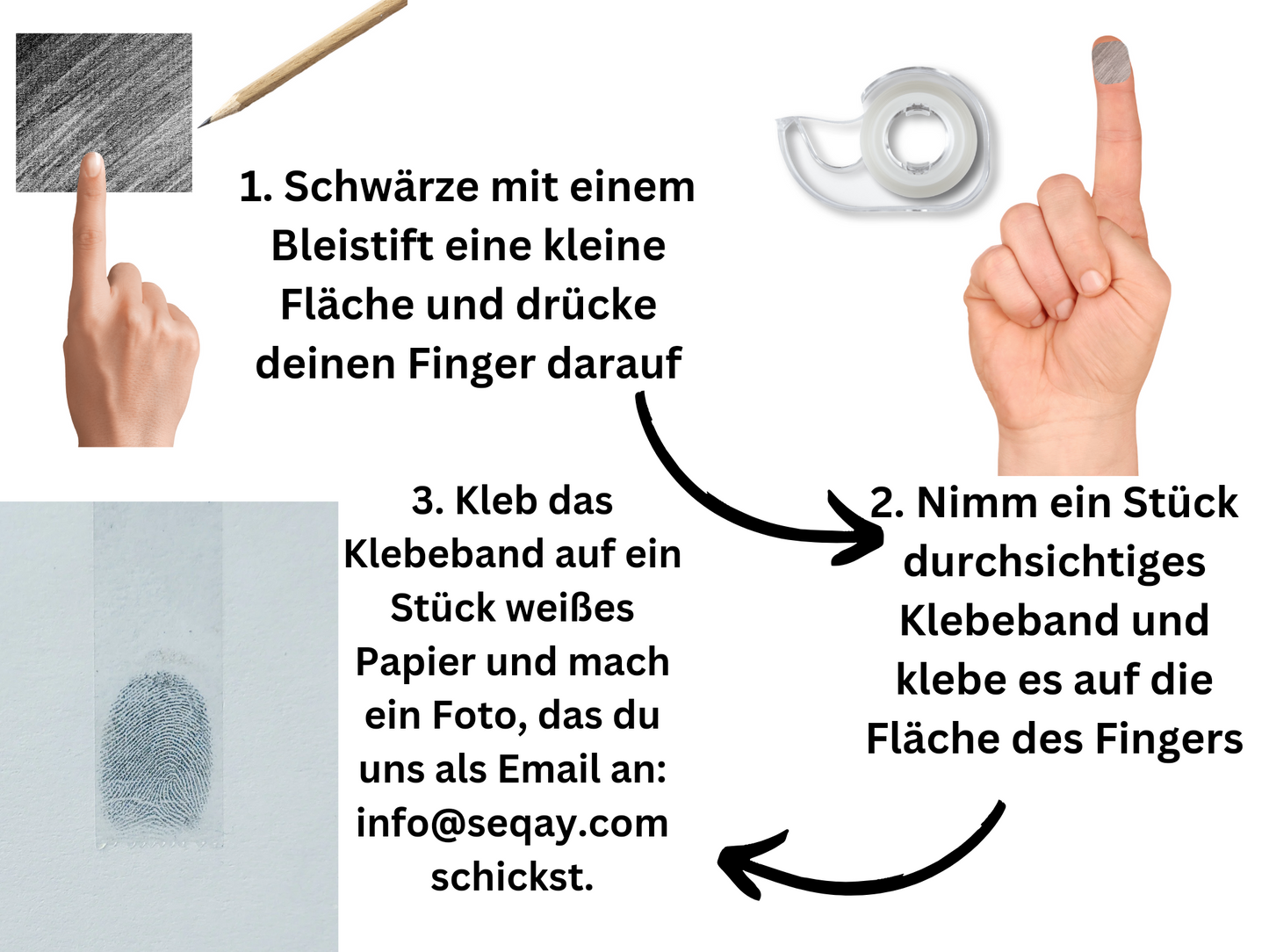 1. Schwärze mit einem Bleistift eine kleine Fläche und drücke deinen Finger darauf

2. Nimm ein Stück durchsichtiges Klebeband und klebe es auf die Fläche des Fingers

3. Kleb das Klebeband auf ein Stück weißes Papier und mach ein Foto, das du uns als Email an: info@seqay.com schickst.